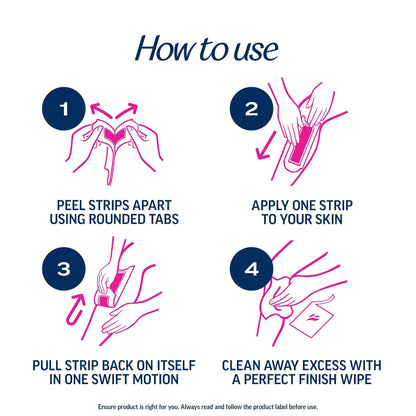 How to use

1

PEEL STRIPS APART USING ROUNDED TABS

2

APPLY ONE STRIP TO YOUR SKIN

3

PULL STRIP BACK ON ITSELF IN ONE SWIFT MOTION

4

CLEAN AWAY EXCESS WITH A PERFECT FINISH WIPE

Ensure product is right for you. Always read and follow the product label before use.